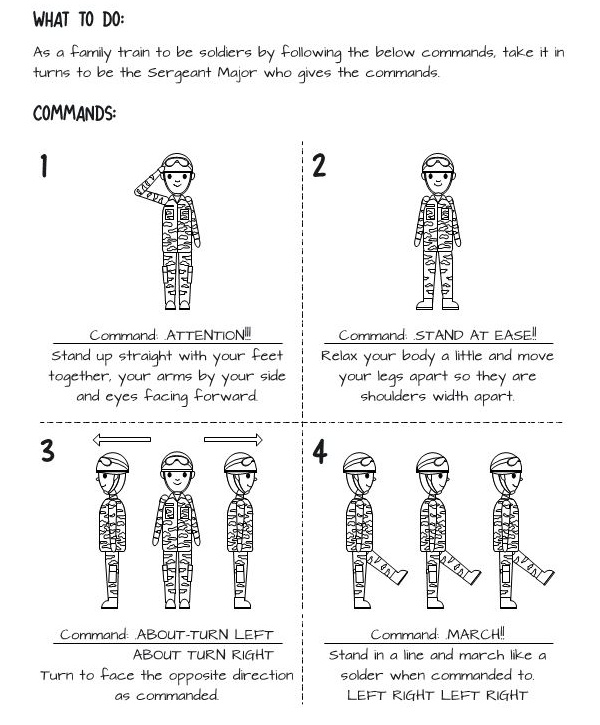 WHAT TO DO:

As a family train to be soldiers by following the below commands, take it in turns to be the Sergeant Major who gives the commands.

COMMANDS:

1

Command: .ATTENTION!!!

Stand up straight with your feet together, your arms by your side and eyes facing forward.

2

Command: .STAND AT EASE!!

Relax your body a little and move your legs apart so they are shoulders width apart.

3

Command: .ABOUT-TURN LEFT ABOUT TURN RIGHT

Turn to face the opposite direction as commanded.

4

Command: .MARCH!!

Stand in a line and march like a solder when commanded to. LEFT RIGHT LEFT RIGHT